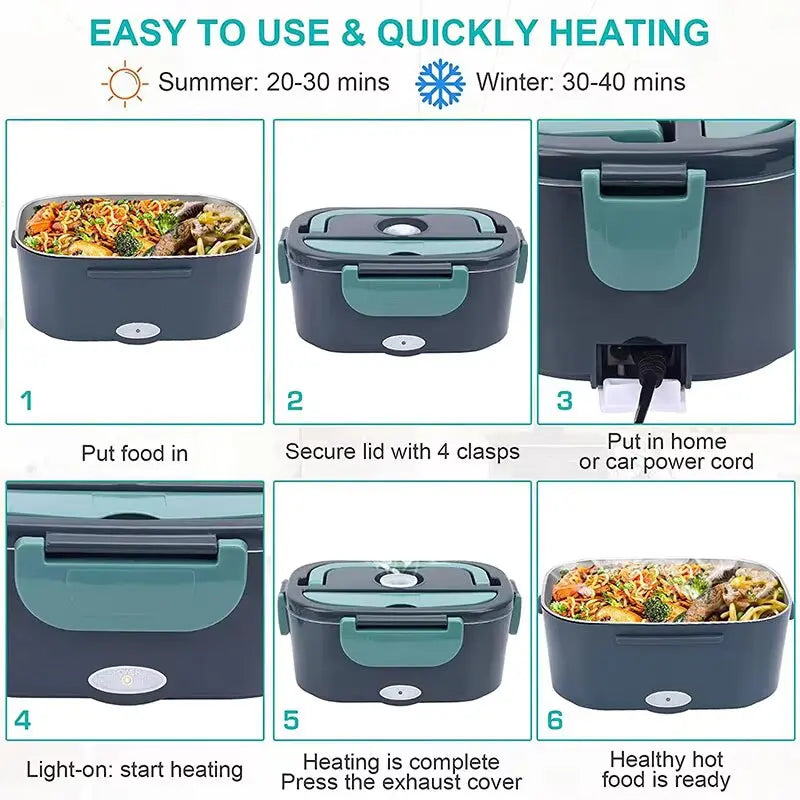 EASY TO USE & QUICKLY HEATING

Summer: 20-30 mins

Winter: 30-40 mins

1

Put food in

2

Secure lid with 4 clasps

3

Put in home or car power cord

4

Light-on: start heating

5

Heating is complete
Press the exhaust cover

6

Healthy hot food is ready